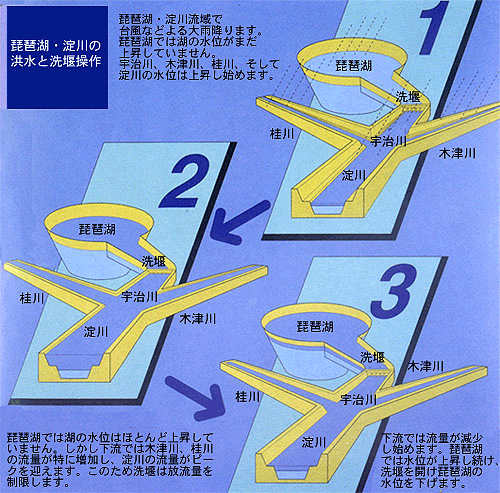 琵琶湖・淀川の洪水と洗堰操作

琵琶湖・淀川流域で台風などよる大雨降ります。琵琶湖では湖の水位がまだ上昇していません。宇治川、木津川、桂川、そして淀川の水位は上昇し始めます。

1

琵琶湖
洗堰
桂川
宇治川
木津川
淀川

2

琵琶湖
洗堰
桂川
宇治川
木津川
淀川

3

琵琶湖
洗堰
木津川
桂川
宇治川
淀川

琵琶湖では湖の水位はほとんど上昇していません。しかし下流では木津川、桂川の流量が特に増加し、淀川の流量がピークを迎えます。このため洗堰は放流量を制限します。

下流では流量が減少し始めます。琵琶湖では水位が上昇し続け、洗堰を開け琵琶湖の水位を下げます。