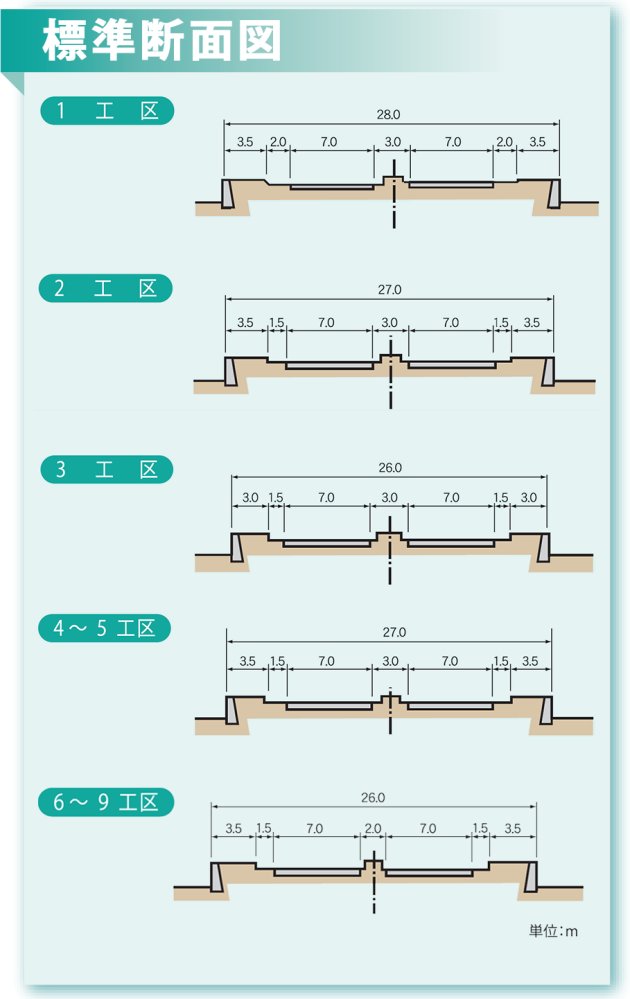 標準断面図

1 工 区

28.0

3.5 2.0 7.0 3.0 7.0 2.0 3.5

2 工 区

27.0

3.5 1.5 7.0 3.0 7.0 1.5 3.5

3 工 区

26.0

3.0 1.5 7.0 3.0 7.0 1.5 3.0

4～5 工区

27.0

3.5 1.5 7.0 3.0 7.0 1.5 3.5

6～9 工区

26.0

3.5 1.5 7.0 2.0 7.0 1.5 3.5

単位：m