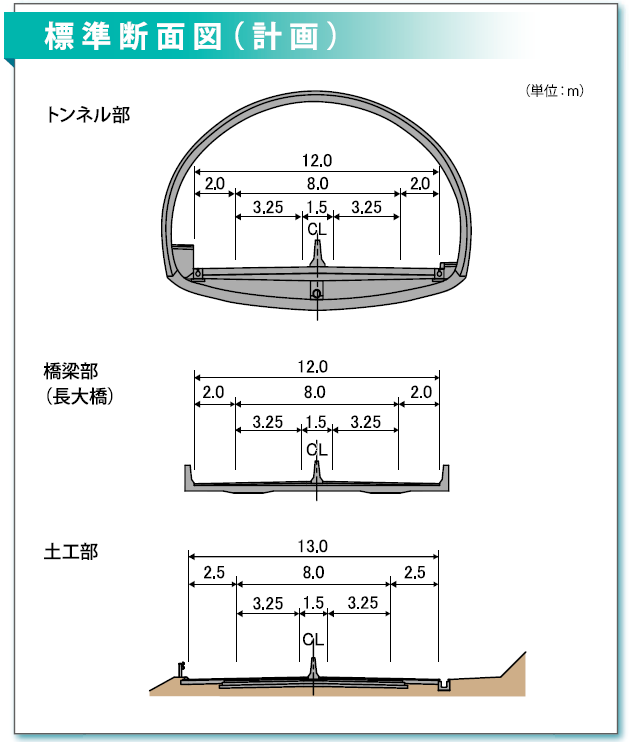 標準断面図（計画）

（単位：m）

トンネル部

12.0

2.0 8.0 2.0

3.25 1.5 3.25

CL

橋梁部
（長大橋）

12.0

2.0 8.0 2.0

3.25 1.5 3.25

CL

土工部

13.0

2.5 8.0 2.5

3.25 1.5 3.25

CL