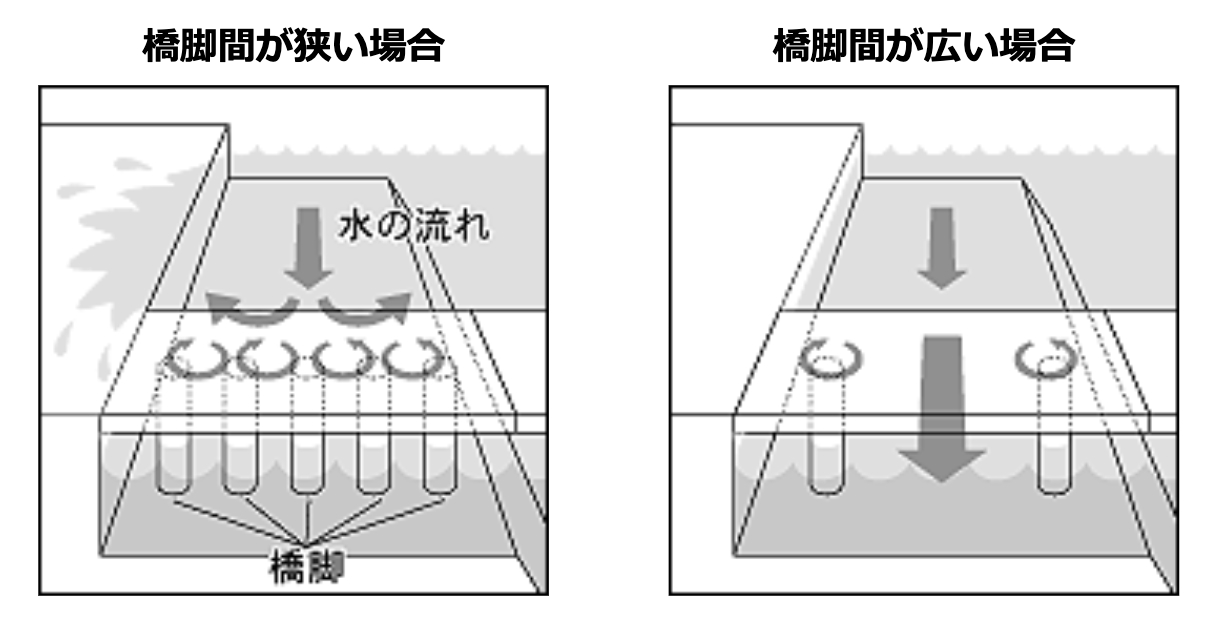 橋脚間が狭い場合

水の流れ

橋脚

橋脚間が広い場合